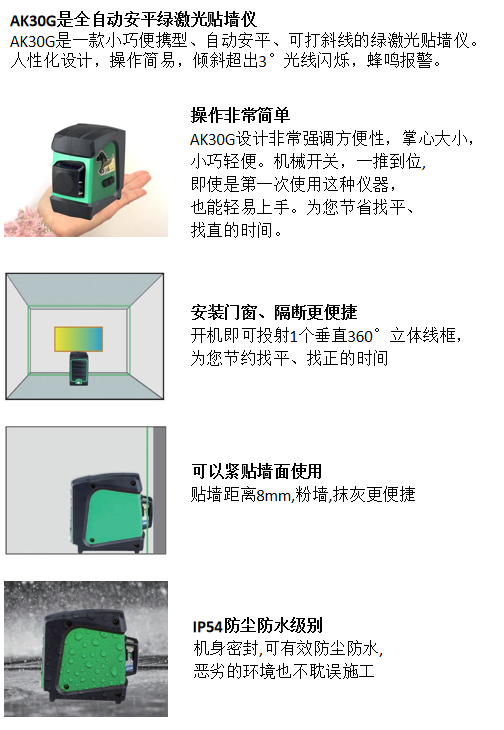 AK30G是全自动安平绿激光贴墙仪
AK30G是一款小巧便携型、自动安平、可打斜线的绿激光贴墙仪。人性化设计，操作简易，倾斜超出3°光线闪烁，蜂鸣报警。

操作非常简单
AK30G设计非常强调方便性，掌心大小，小巧轻便。机械开关，一推到位，即使是第一次使用这种仪器，也能轻易上手。为您节省找平、找直的时间。

安装门窗、隔断更便捷
开机即可投射1个垂直360°立体线框，为您节约找平、找正的时间

可以紧贴墙面使用
贴墙距离8mm,粉墙,抹灰更便捷

IP54防尘防水级别
机身密封,可有效防尘防水,恶劣的环境也不耽误施工