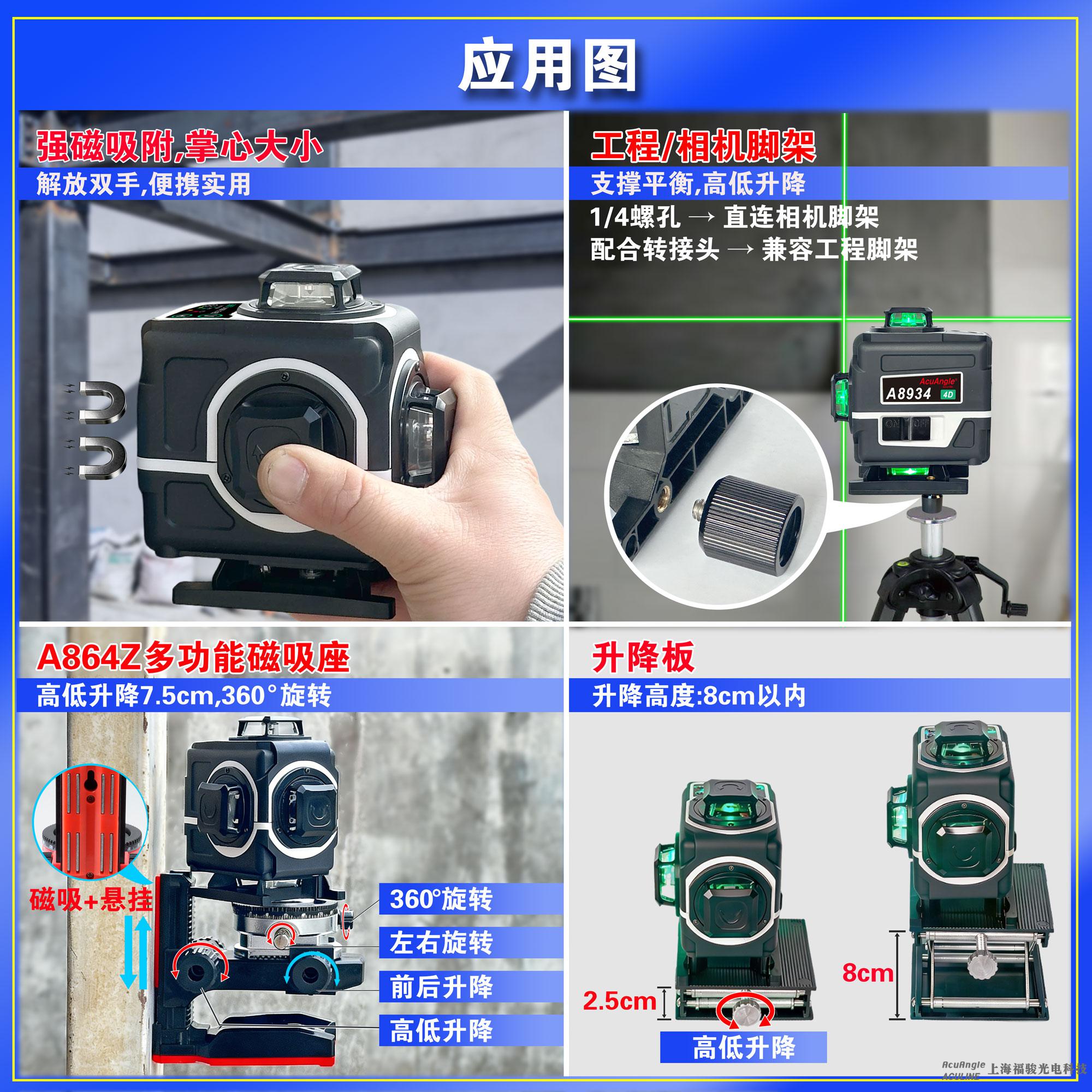 应用图

强磁吸附,掌心大小

解放双手,便携实用

工程/相机脚架

支撑平衡,高低升降

1/4螺孔 → 直连相机脚架
配合转接头 → 兼容工程脚架

AcuAngle
A8934 4D
ON OFF

A864Z多功能磁吸座

高低升降7.5cm,360°旋转

磁吸+悬挂

360°旋转

左右旋转

前后升降

高低升降

升降板

升降高度:8cm以内

2.5cm

8cm

高低升降

AcuAngle ACULINE 上海福骏光电科技