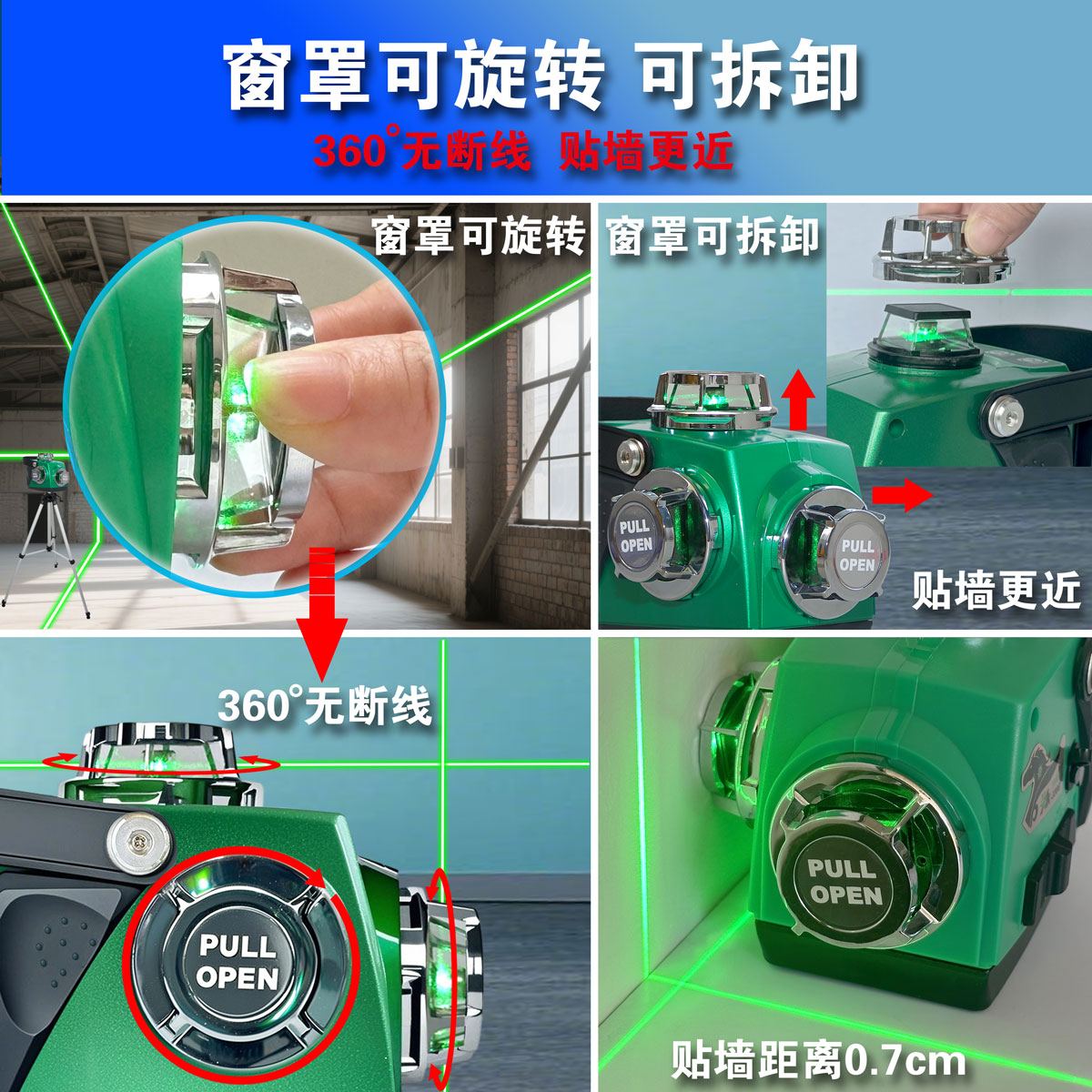 窗罩可旋转 可拆卸

360°无断线 贴墙更近

窗罩可旋转

窗罩可拆卸

PULL OPEN

PULL OPEN

贴墙更近

360°无断线

PULL OPEN

PULL OPEN

贴墙距离0.7cm